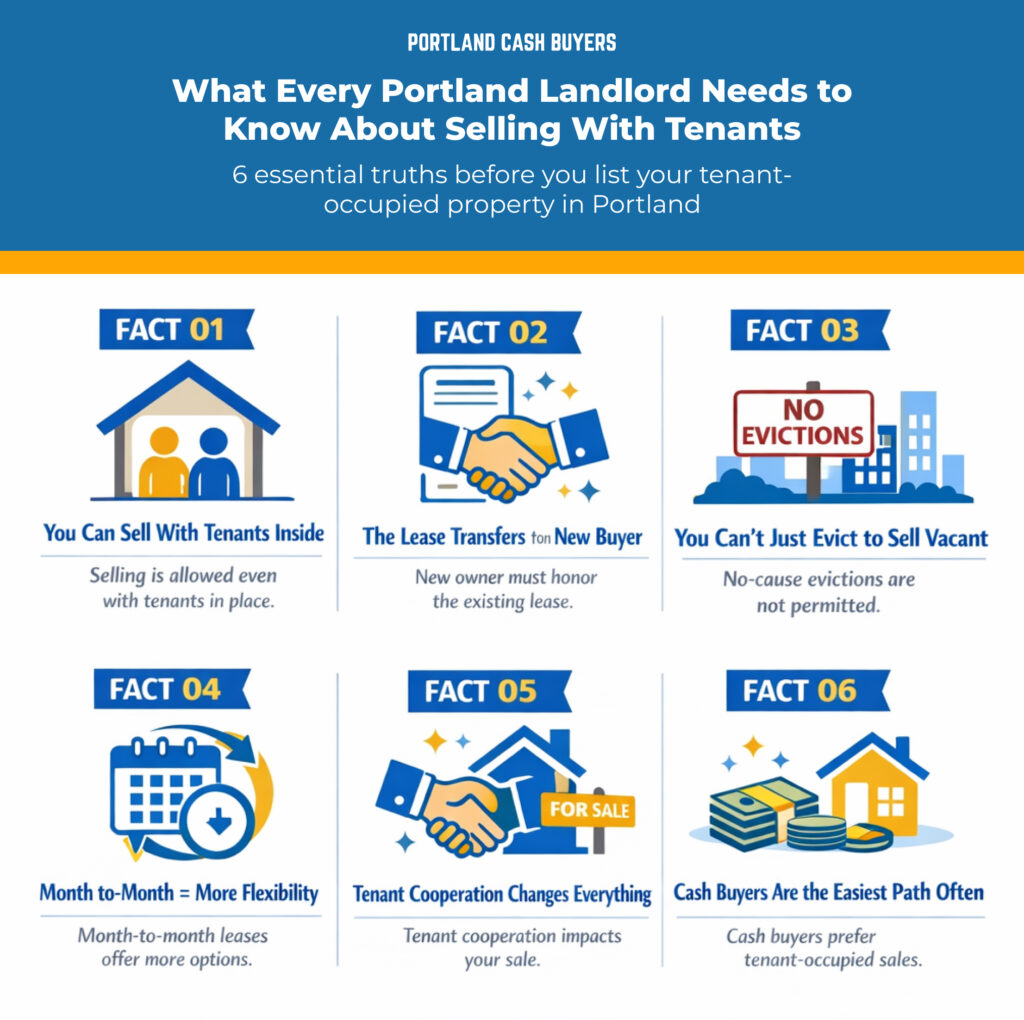 PORTLAND CASH BUYERS

What Every Portland Landlord Needs to Know About Selling With Tenants

6 essential truths before you list your tenant-occupied property in Portland

FACT 01

You Can Sell With Tenants Inside

Selling is allowed even with tenants in place.

FACT 02

The Lease Transfers ton New Buyer

New owner must honor the existing lease.

FACT 03

NO EVICTIONS

You Can't Just Evict to Sell Vacant

No-cause evictions are not permitted.

FACT 04

Month to-Month = More Flexibility

Month-to-month leases offer more options.

FACT 05

FOR SALE

Tenant Cooperation Changes Everything

Tenant cooperation impacts your sale.

FACT 06

Cash Buyers Are the Easiest Path Often

Cash buyers prefer tenant-occupied sales.